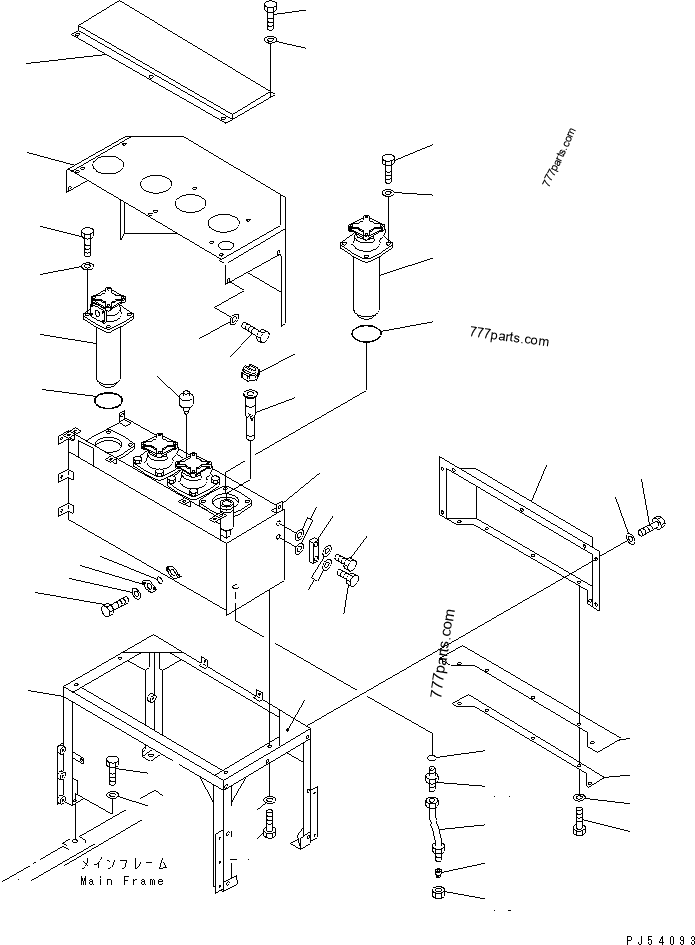 777parts.com

777parts.com

777parts.com

メインフレーム
Main Frame

PJ54093