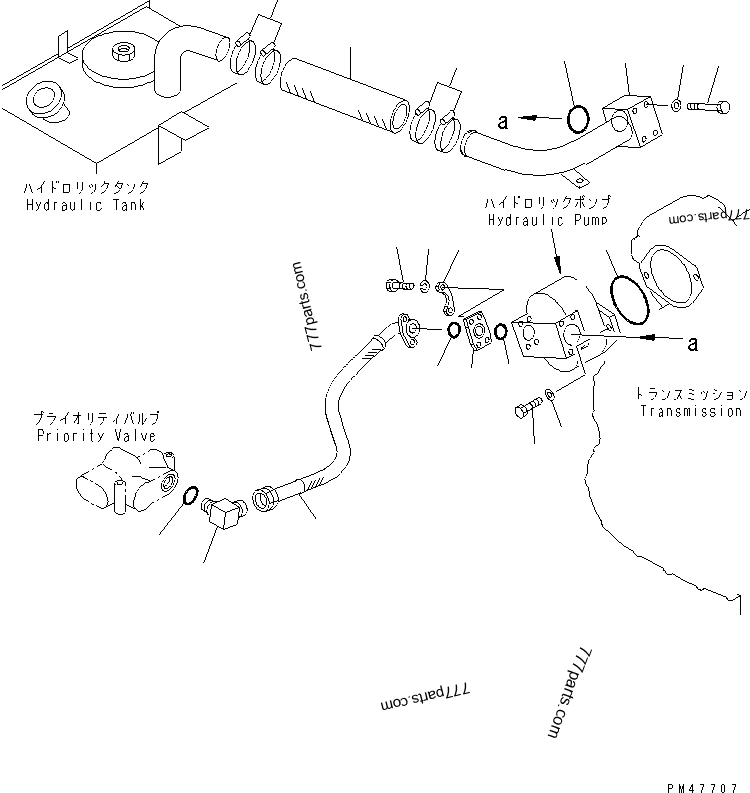 ハイドロリックタンク
Hydraulic Tank

a

ハイドロリックポンプ
Hydraulic Pump

777parts.com

777parts.com

a

トランスミッション
Transmission

プライオリティバルブ
Priority Valve

777parts.com

777parts.com

PM47707