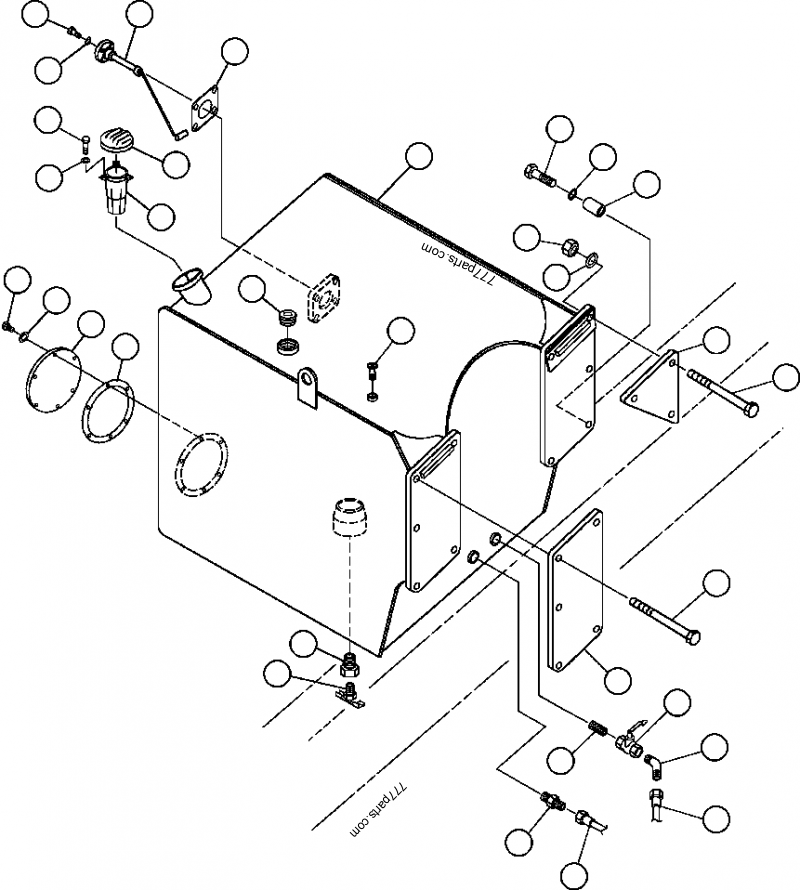 777parts.com

777parts.com