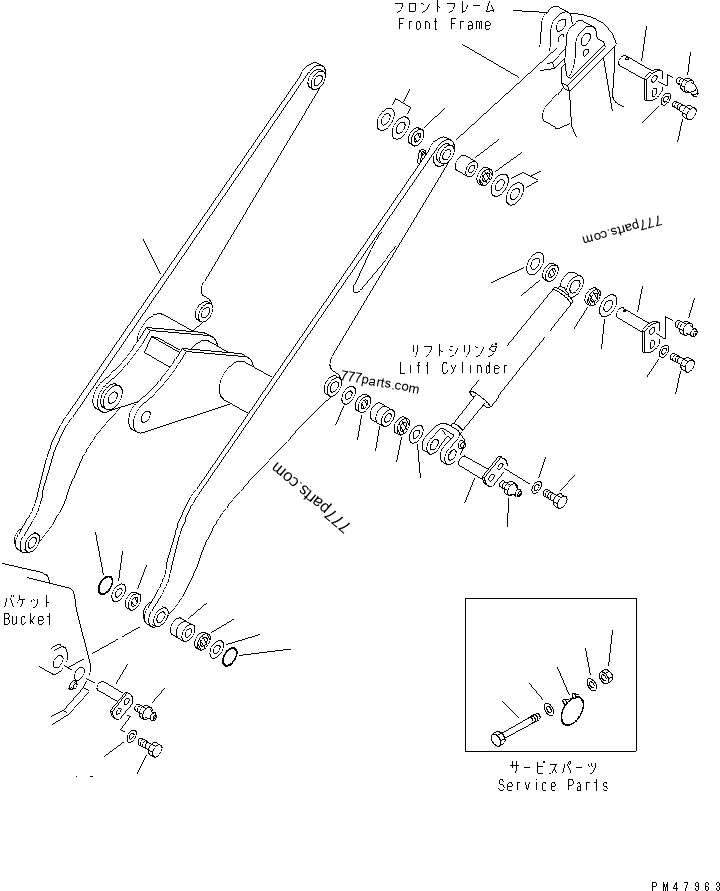 フロントフレーム
Front Frame

777parts.com

リフトシリンダ
Lift Cylinder

777parts.com

777parts.com

バケット
Bucket

サービスパーツ
Service Parts

PM47963