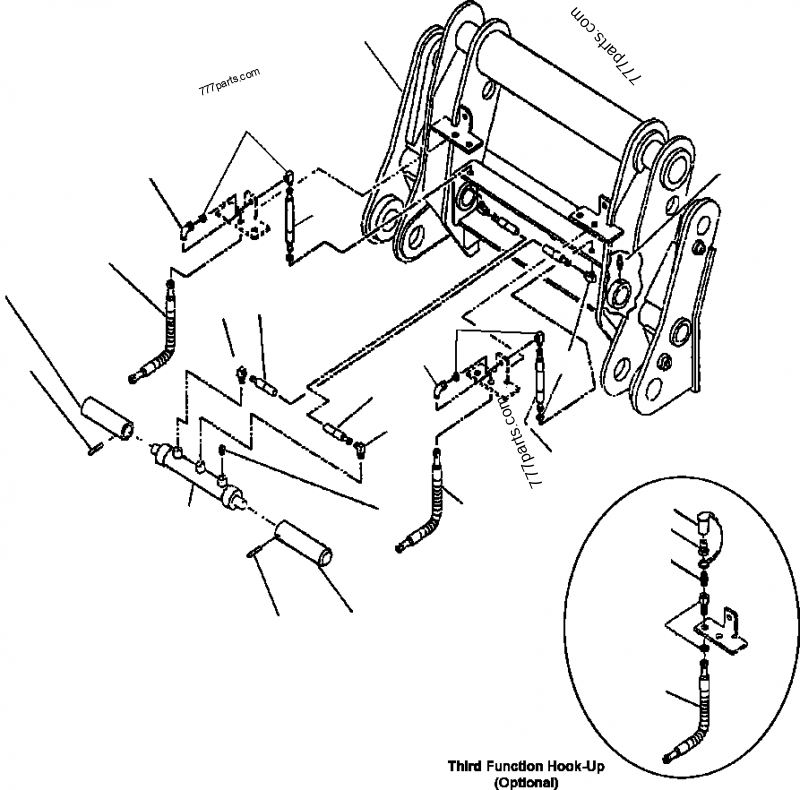 777parts.com

777parts.com

777parts.com

Third Function Hook-Up
(Optional)