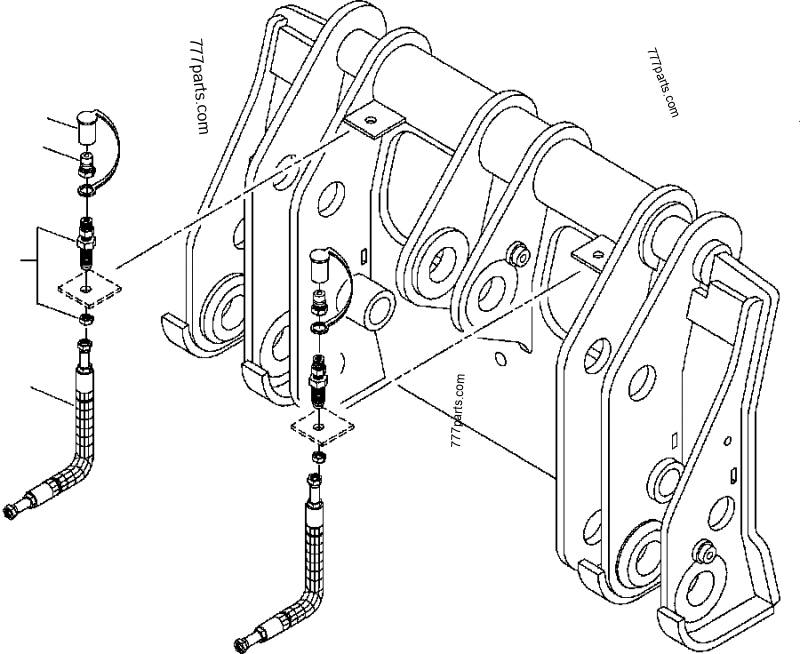 777parts.com

777parts.com

777parts.com