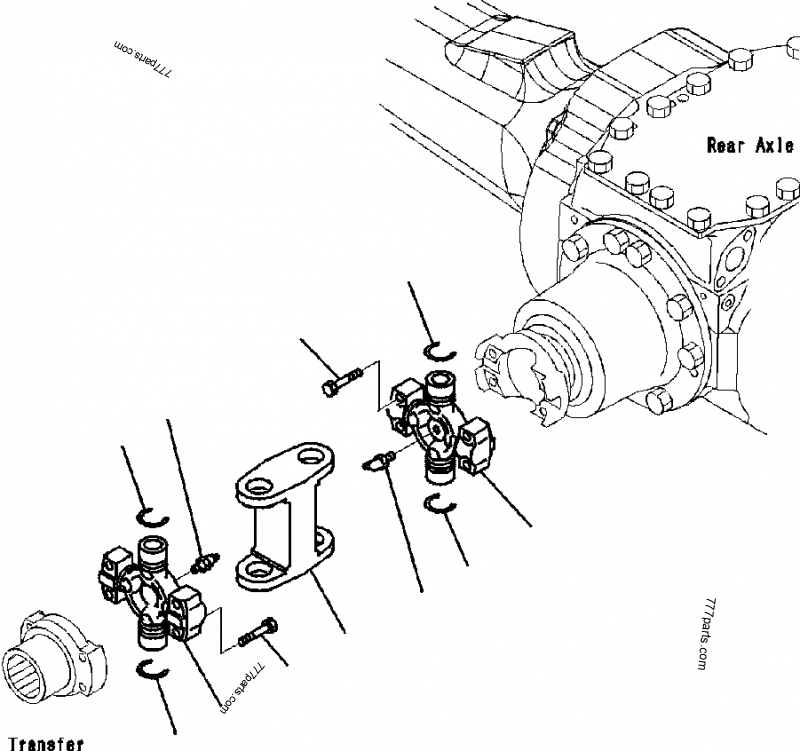 777parts.com

Rear Axle

777parts.com

777parts.com

Transfer