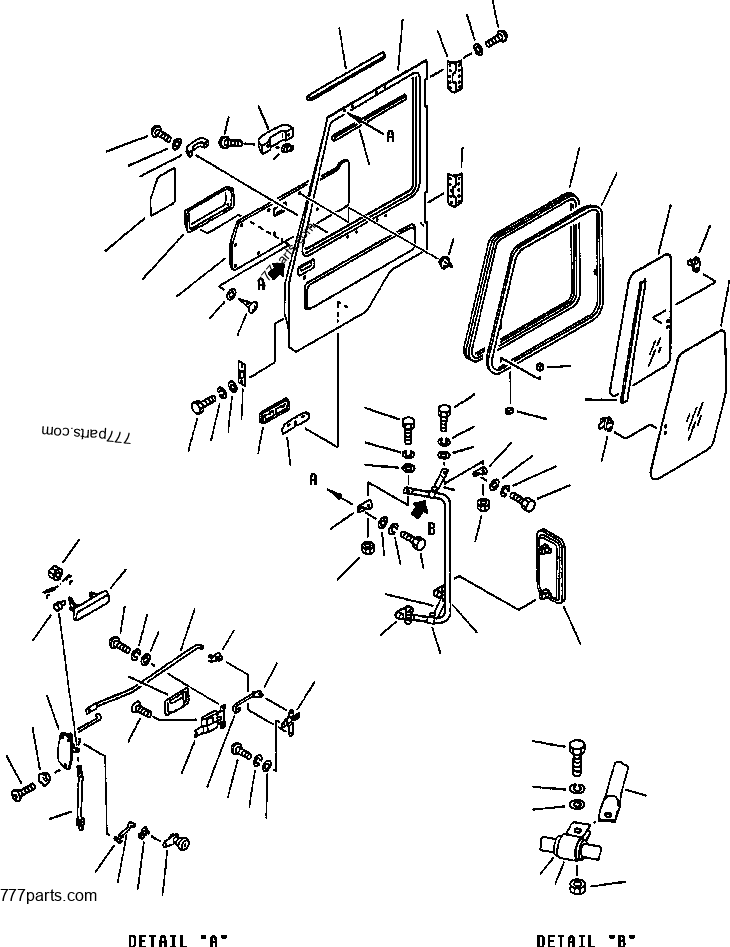 A

A

777parts.com

A

B

777parts.com

DETAIL "A"

DETAIL "B"