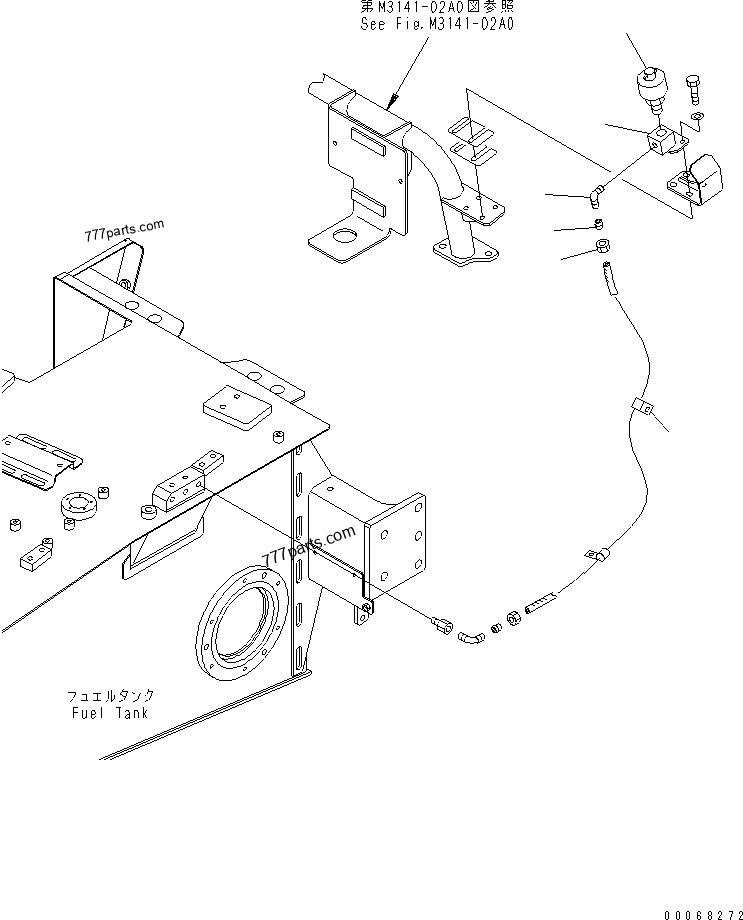 第M3141-02A0図参照
See Fig.M3141-02A0

777parts.com

777parts.com

フュエルタンク
Fuel Tank

00068272