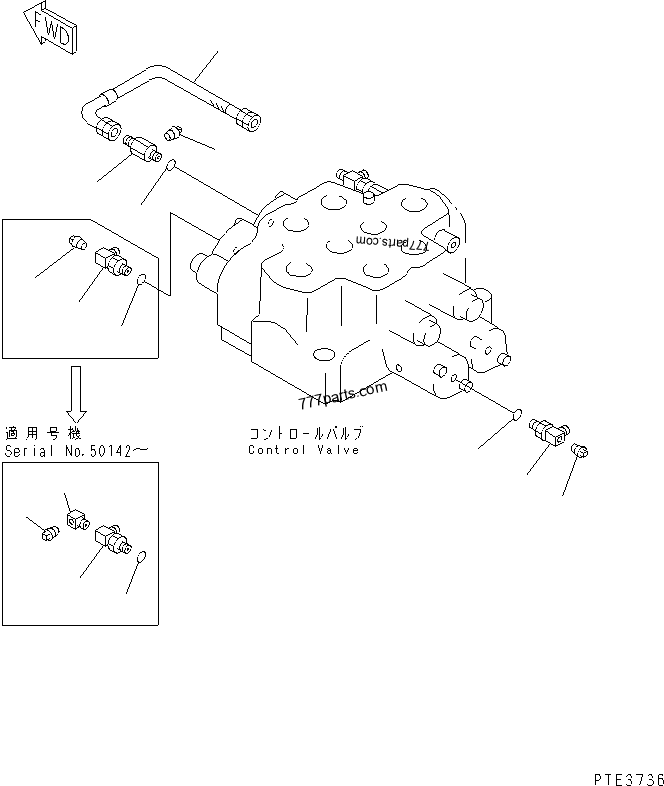 FWD

777parts.com

777parts.com

適用号機
Serial No.50142～

コントロールバルブ
Control Valve

PTE3736