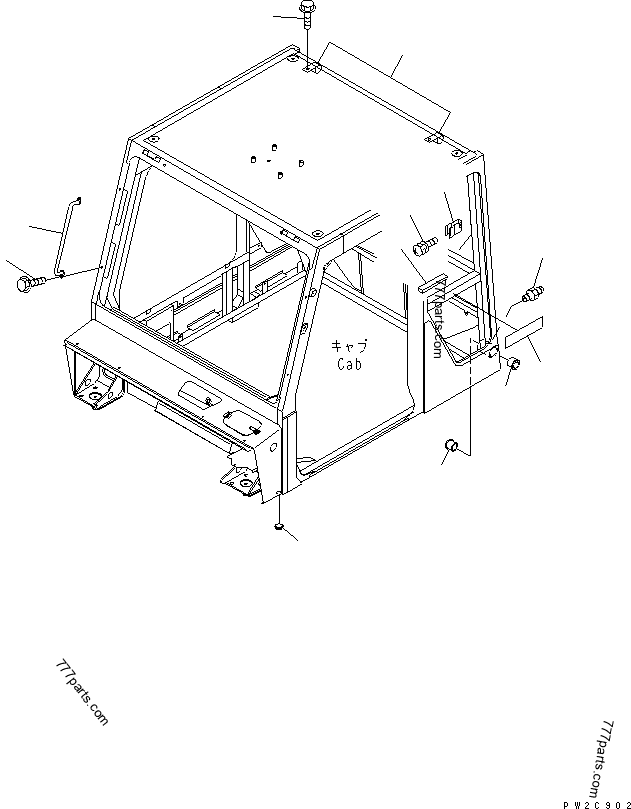 キャブ
Cab

777parts.com

777parts.com

777parts.com

PW2C902