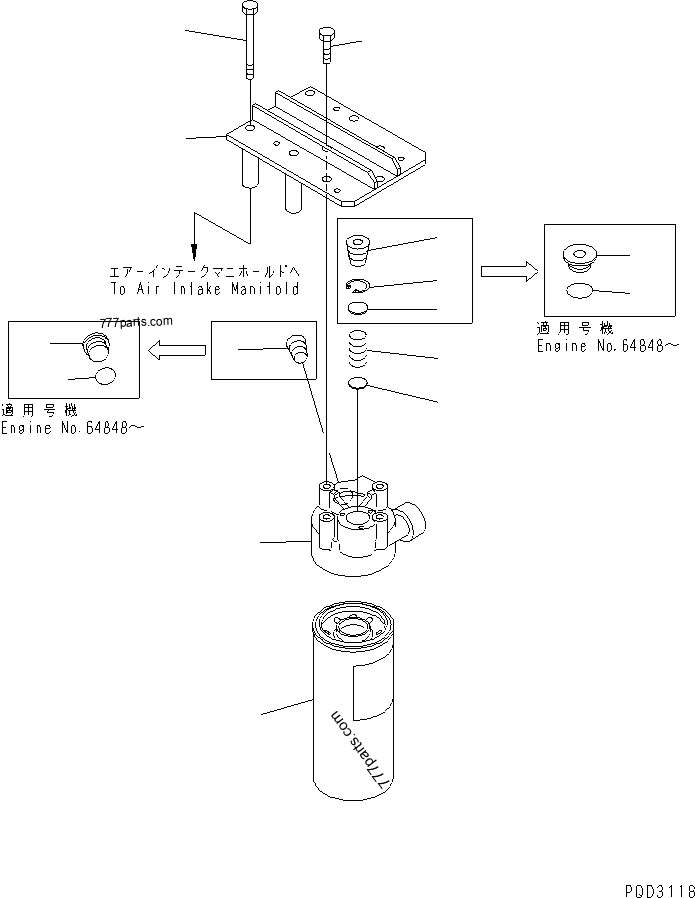 エアーインテークマニホールドへ
To Air Intake Manifold

777parts.com

適用号機
Engine No.64848～

適用号機
Engine No.64848～

777parts.com

PQD3118