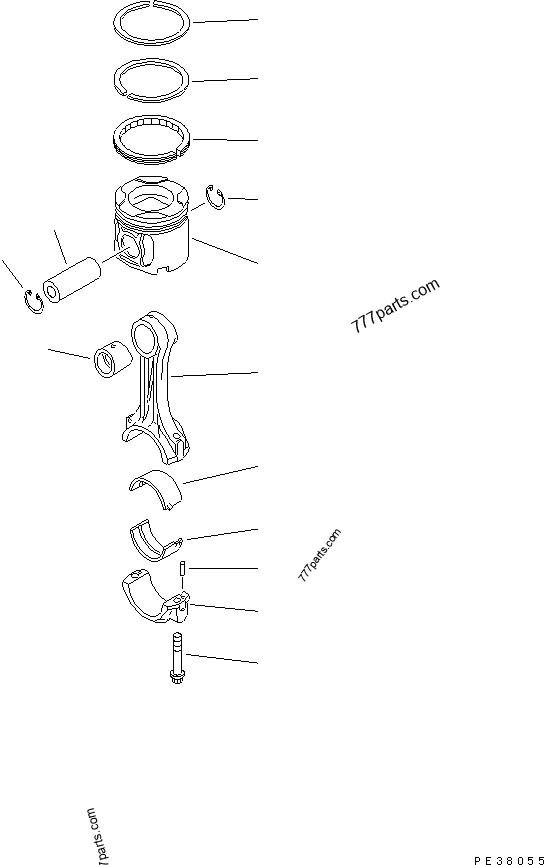 777parts.com

777parts.com

7parts.com

PE38055