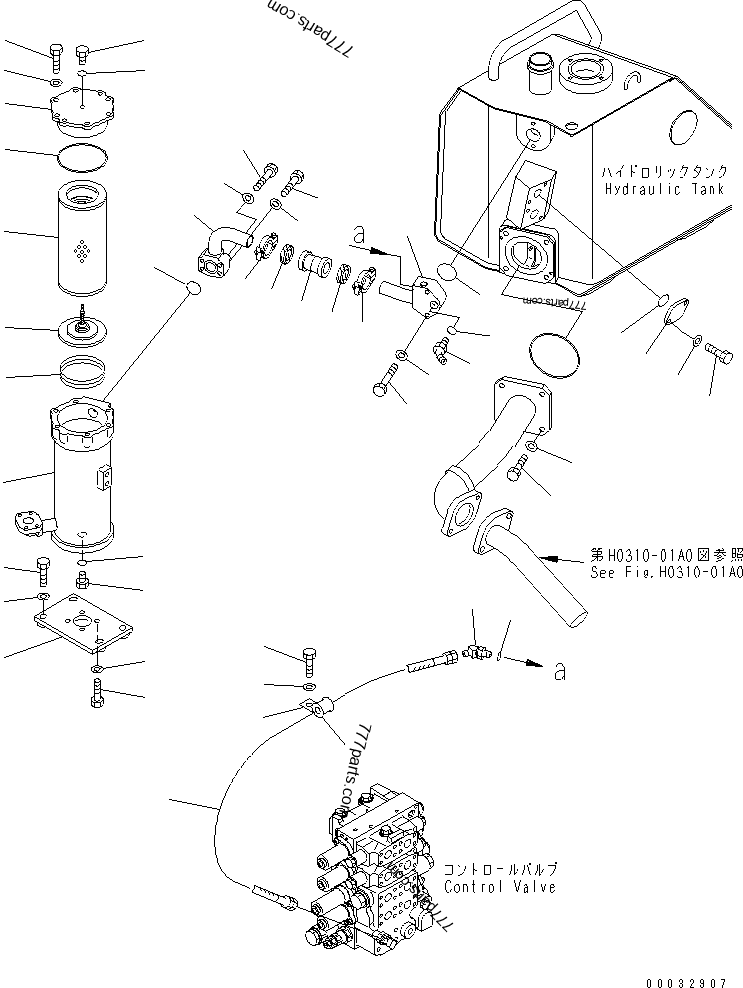 777parts.com

ハイドロリックタンク
Hydraulic Tank

a

777parts.com

第H0310-01A0図参照
See Fig.H0310-01A0

a

777parts.com

コントロールバルブ
Control Valve

00032907