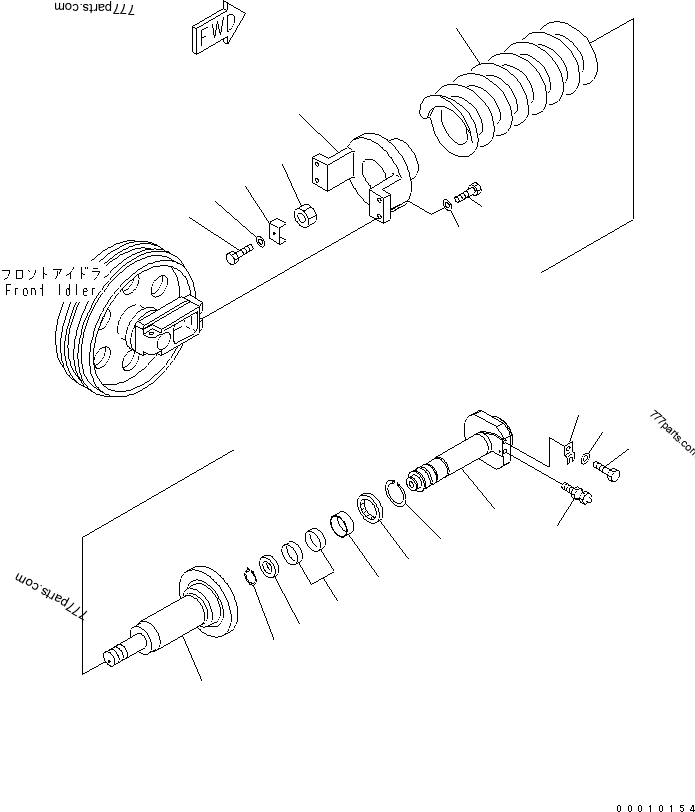 777parts.com

FWD

フロントアイドラ
Front Idler

777parts.com

777parts.com

00010154