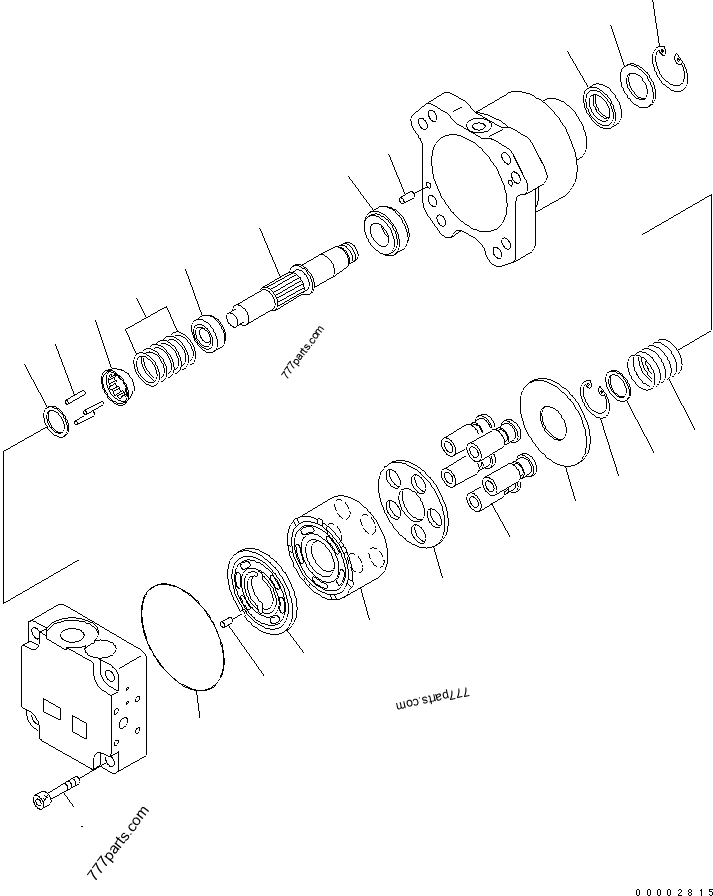 777parts.com

777parts.com

777parts.com

00002815