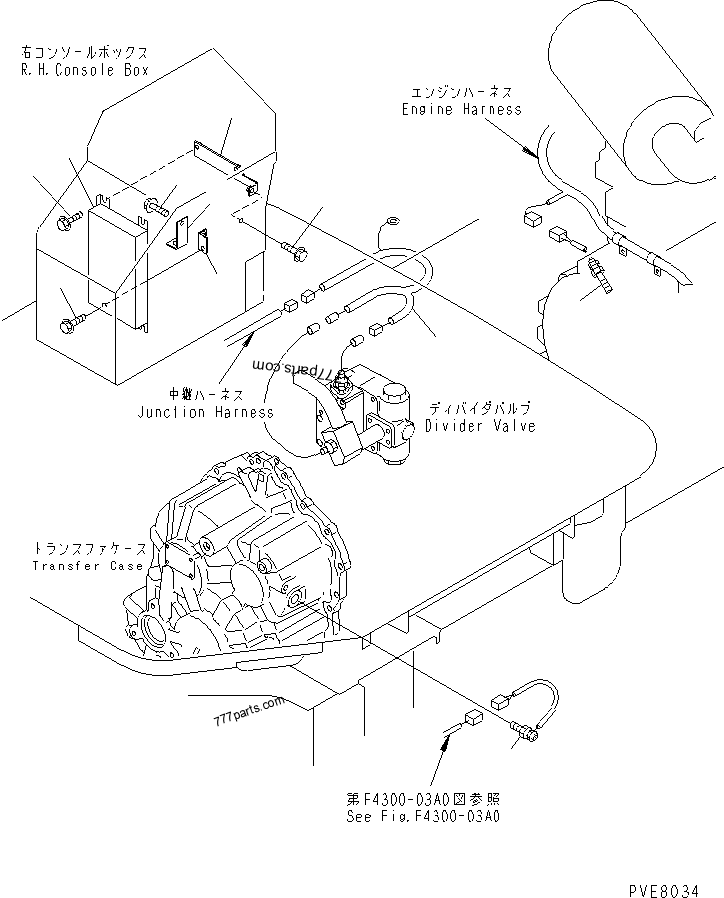 右コンソールボックス
R.H.Console Box

エンジンハーネス
Engine Harness

777parts.com

中継ハーネス
Junction Harness

ディバイダバルブ
Divider Valve

トランスファケース
Transfer Case

777parts.com

第F4300-03A0図参照
See Fig.F4300-03A0

PVE8034