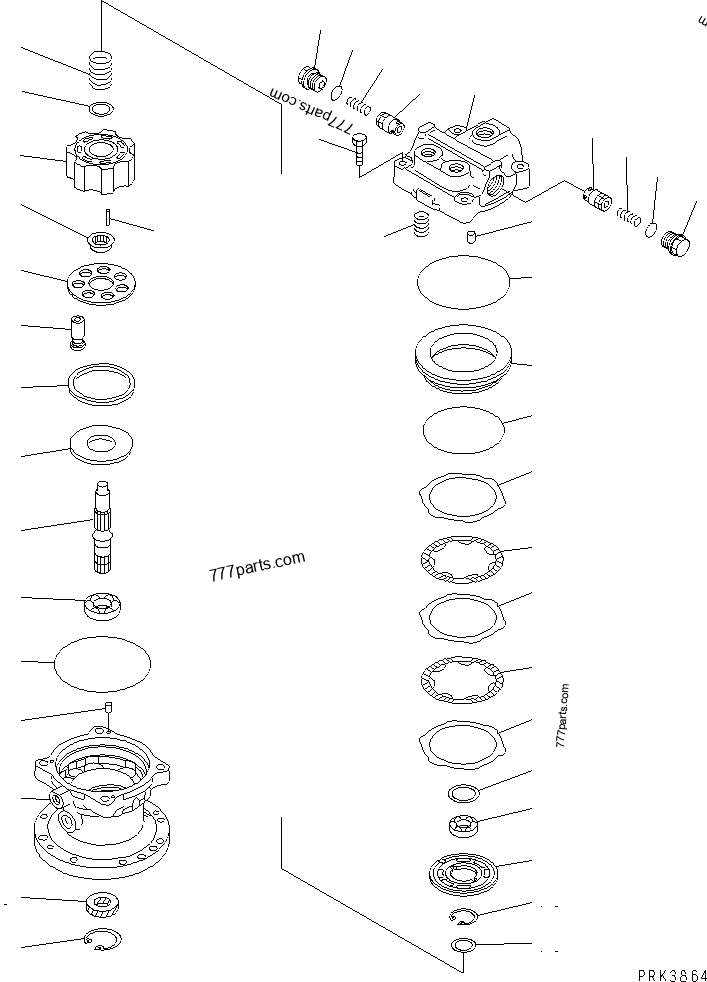 777parts.com

777parts.com

777parts.com

PRK3864