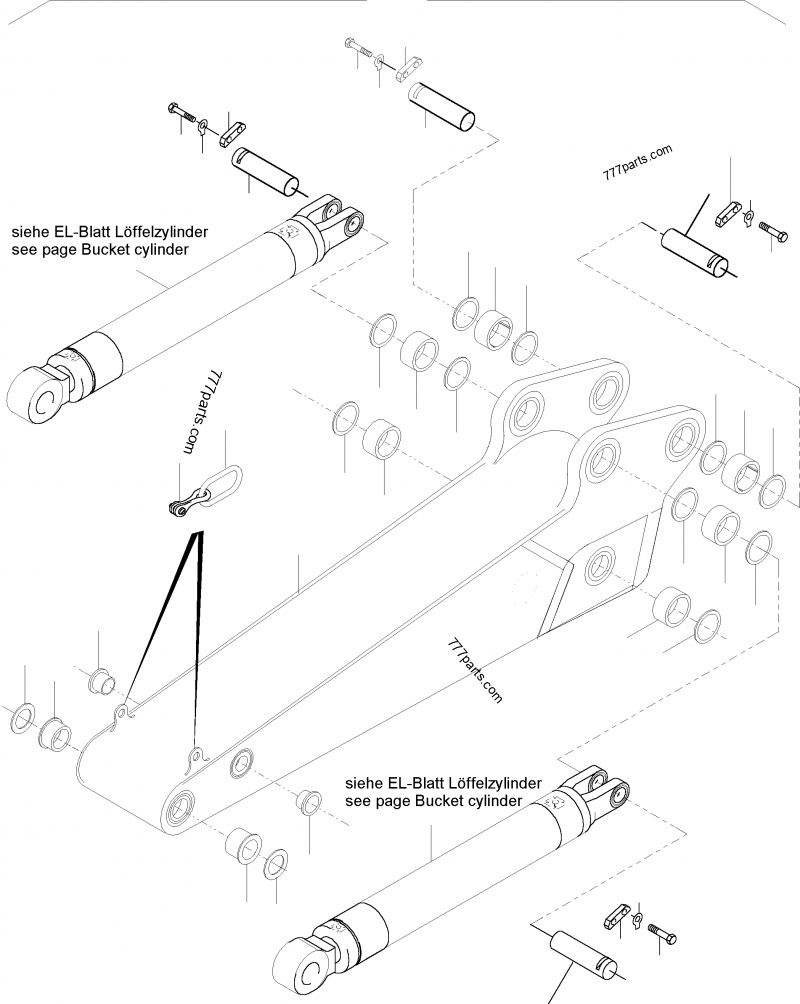 777parts.com

siehe EL-Blatt Löffelzylinder
see page Bucket cylinder

777parts.com

777parts.com

siehe EL-Blatt Löffelzylinder
see page Bucket cylinder