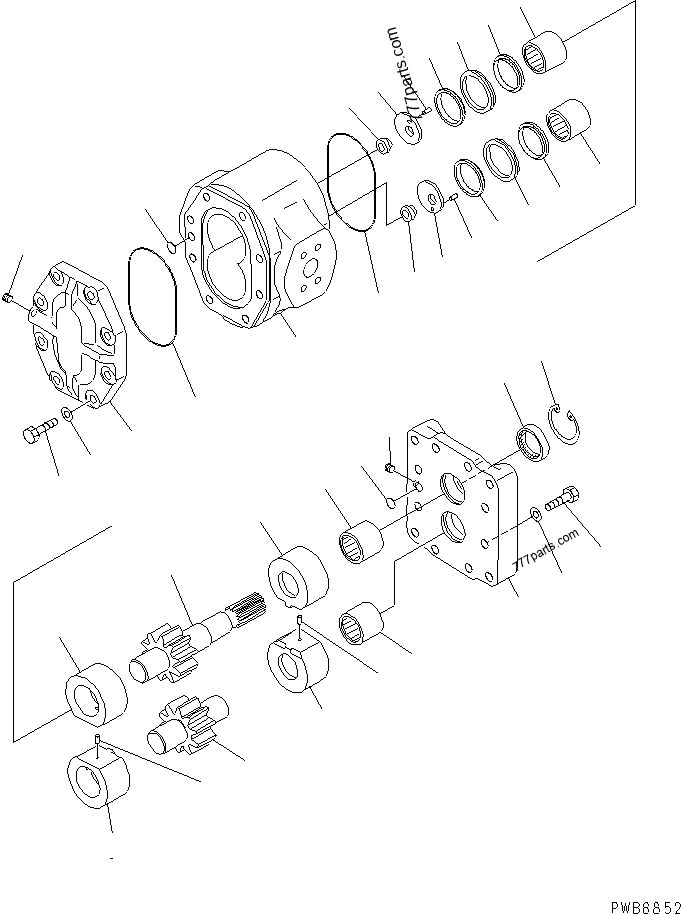 777parts.com

777parts.com

PWB8852