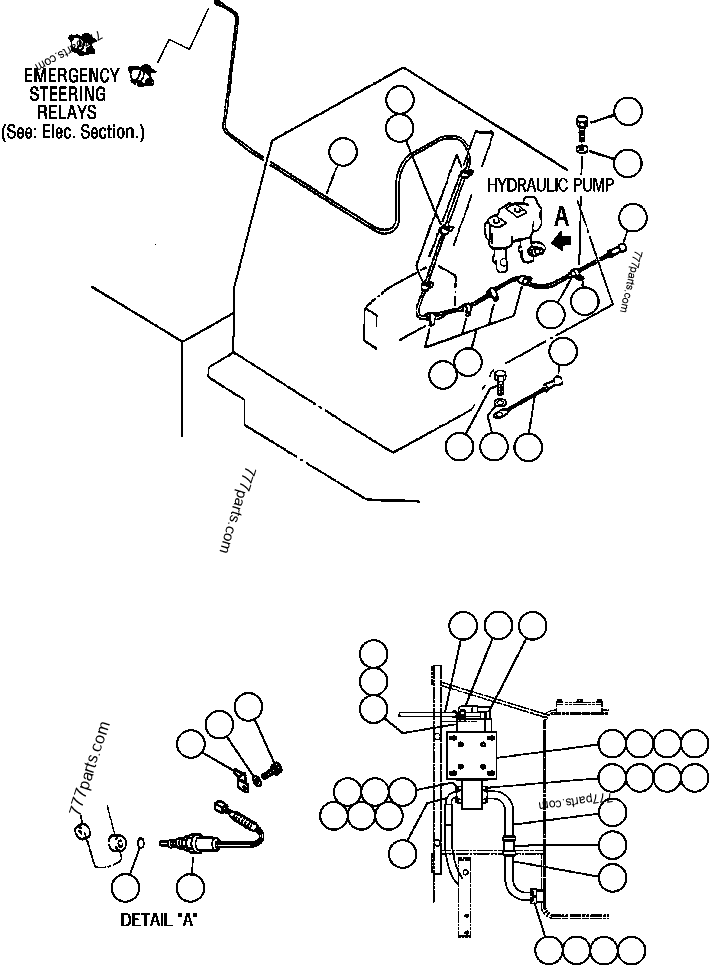 777parts.com

EMERGENCY STEERING RELAYS (See: Elec. Section.)

HYDRAULIC PUMP

A

777parts.com

777parts.com

777parts.com

777parts.com

DETAIL "A"