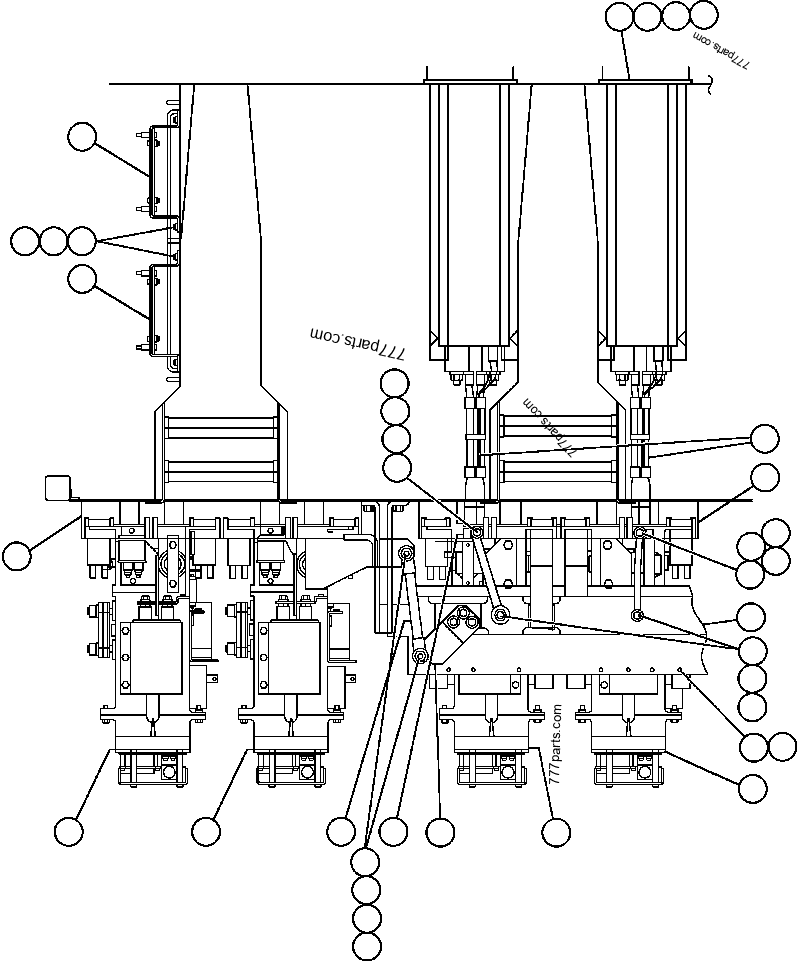 777parts.com
777parts.com
777parts.com
777parts.com