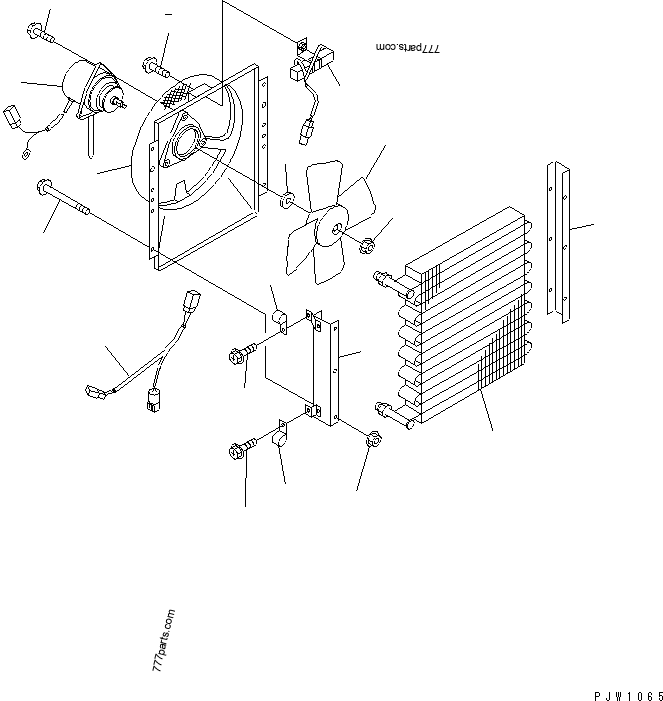 777parts.com

777parts.com

PJW1065