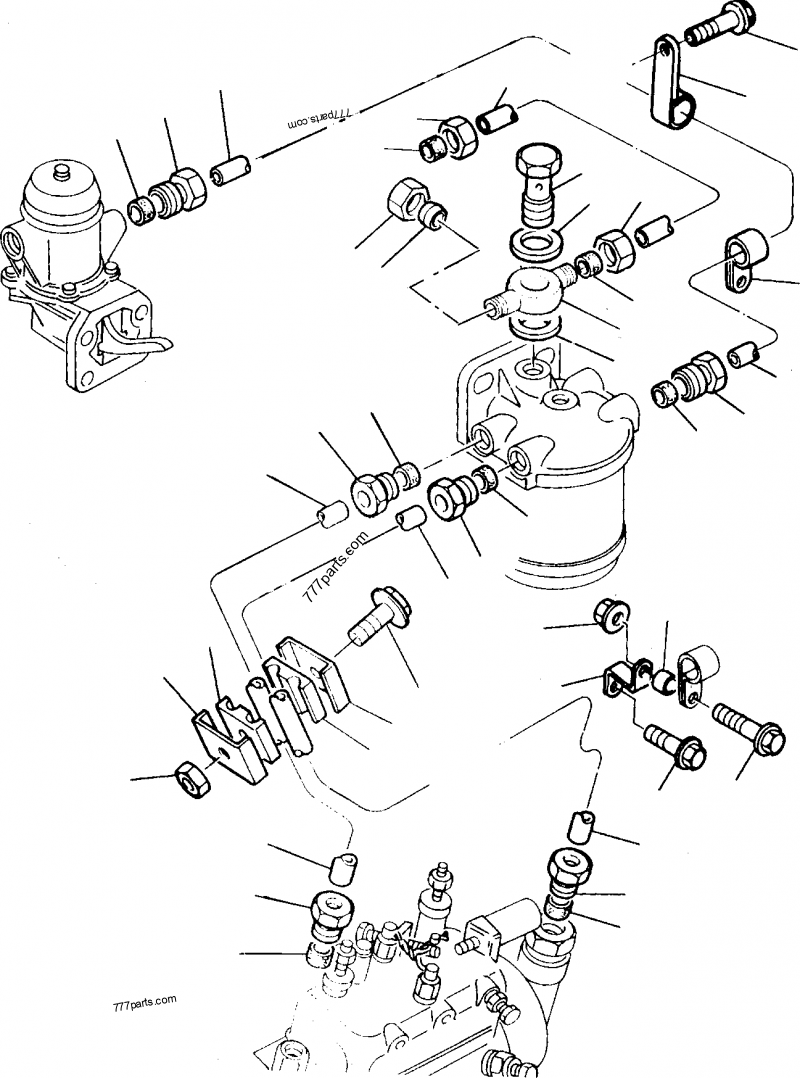 777parts.com

777parts.com

777parts.com