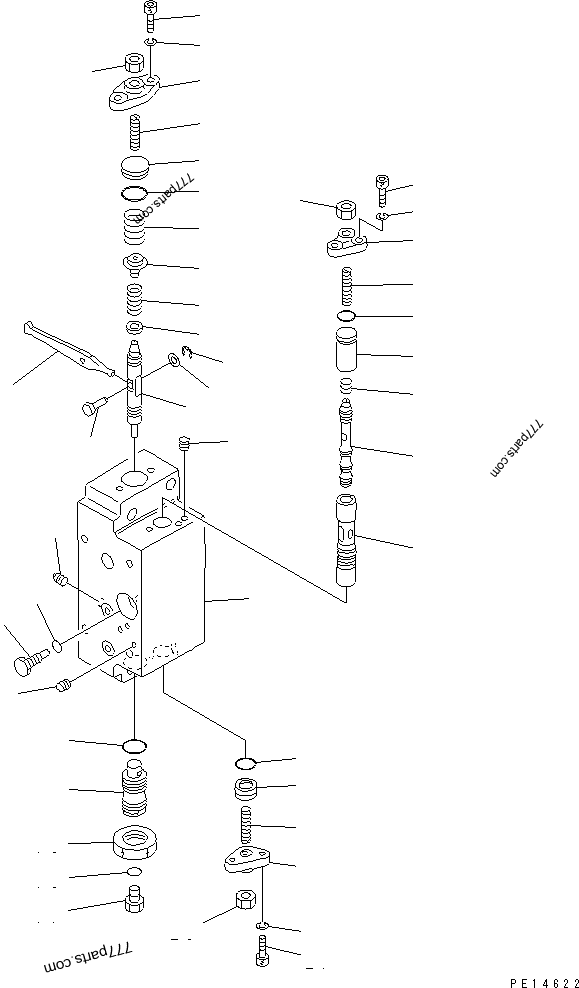 777parts.com

777parts.com

777parts.com

PE14622