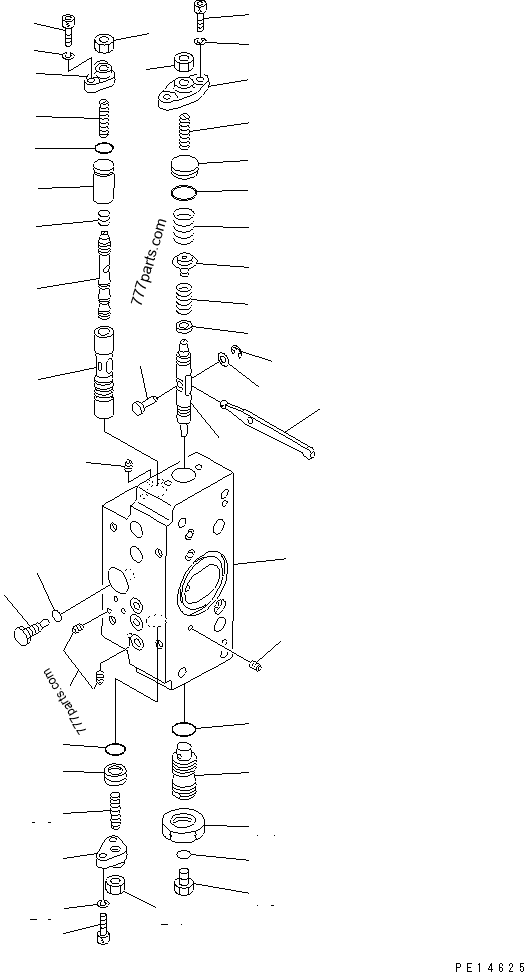 777parts.com

777parts.com

PE14625