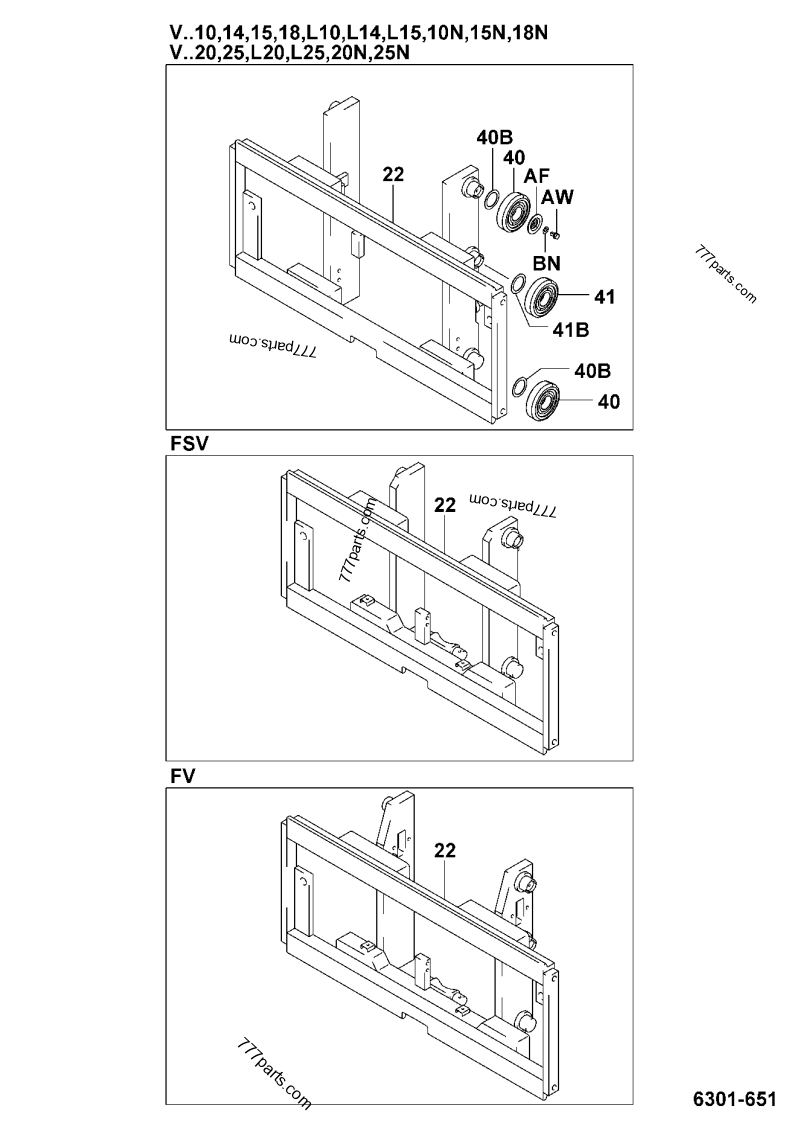 V..10,14,15,18,L10,L14,L15,10N,15N,18N
V..20,25,L20,L25,20N,25N

22
40B
40
AF
AW
BN
41
41B
40B
40
777parts.com
777parts.com

FSV
22
777parts.com
777parts.com

FV
22
777parts.com

6301-651