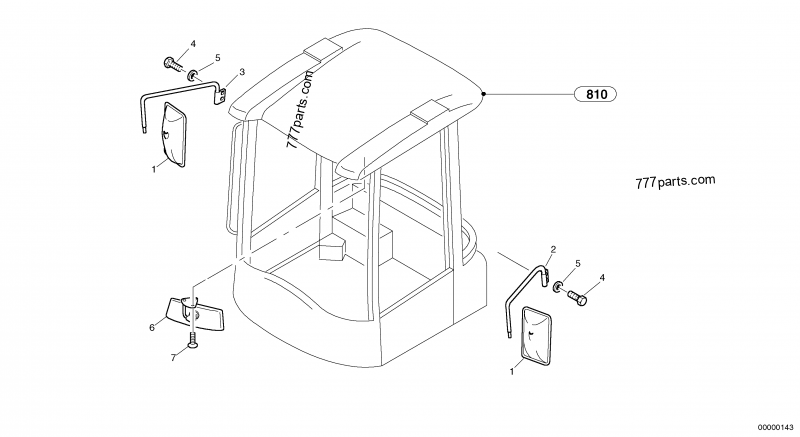 4
5
3
777parts.com
810
1
777parts.com
2
5
4
6
7
1
00000143