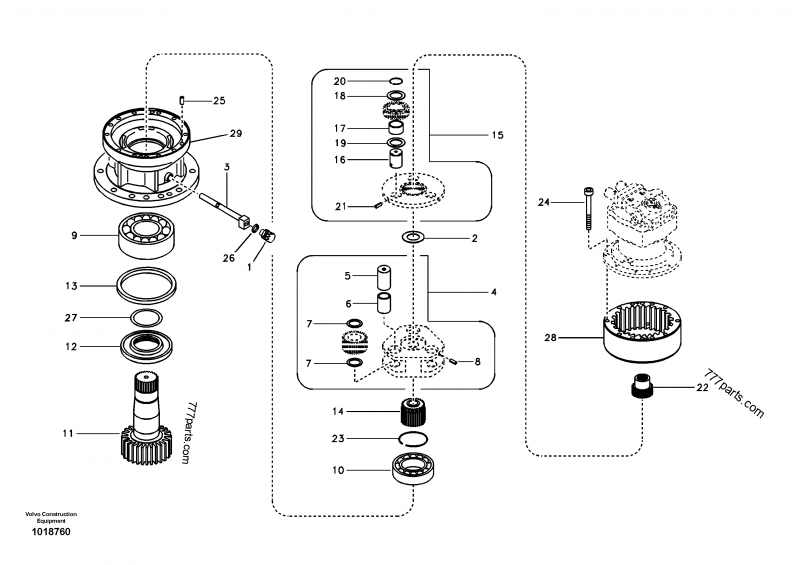 25
29
3
9
26
1
13
27
12
11
777parts.com
20
18
17
19
16
15
21
2
5
6
4
7
7
8
14
23
10
24
28
22
777parts.com
Volvo Construction Equipment
1018760