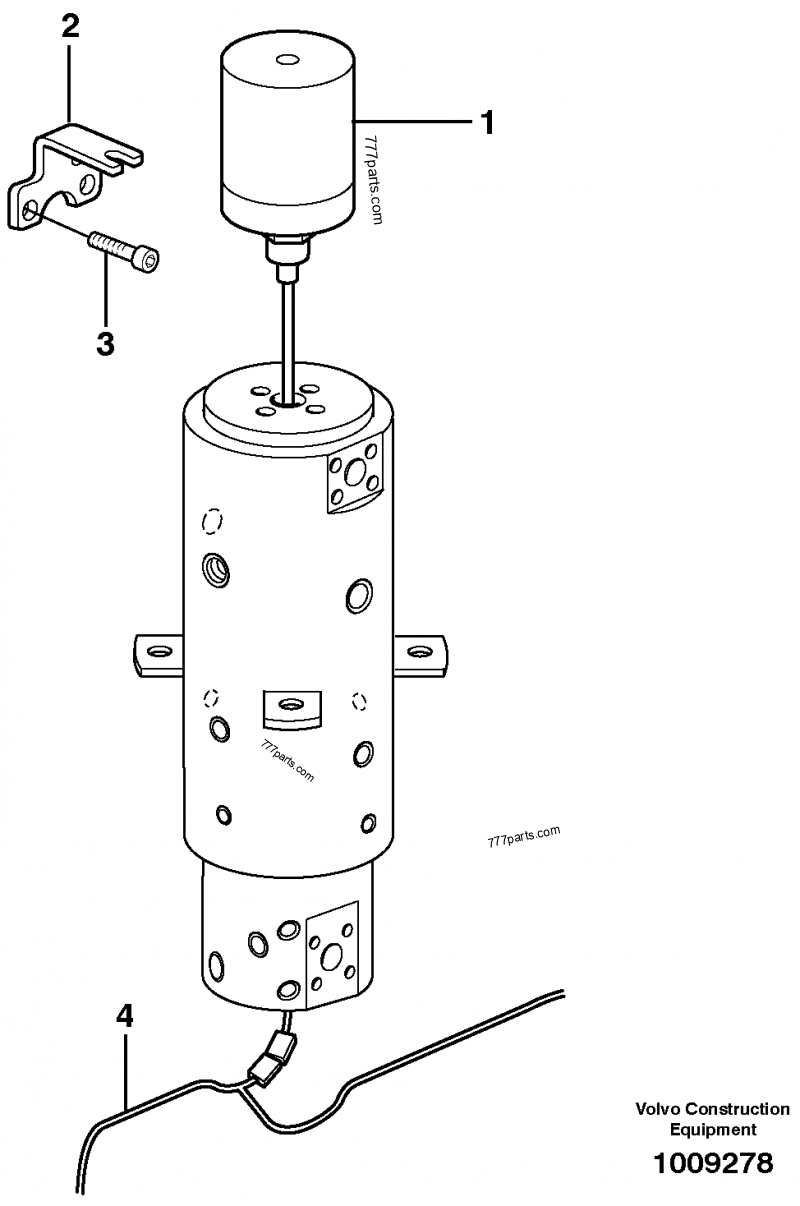 2

1

777parts.com

3

777parts.com

777parts.com

4

Volvo Construction Equipment

1009278